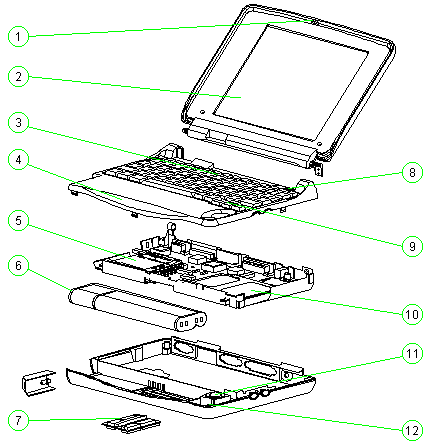 1
2
3
4
5
6
7
8
9
10
11
12