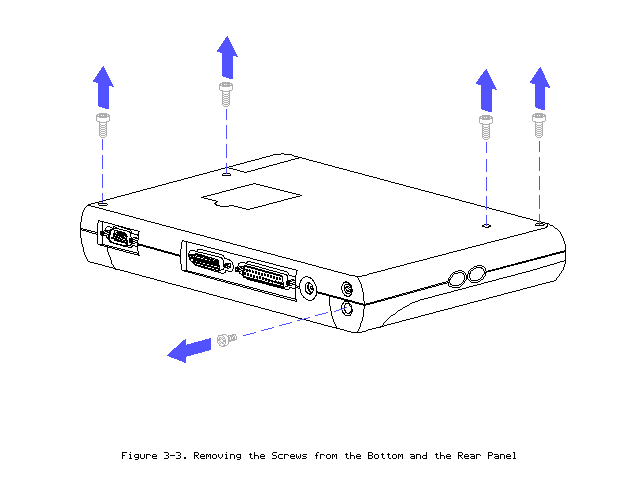 Figure 3-3. Removing the Screws from the Bottom and the Rear Panel