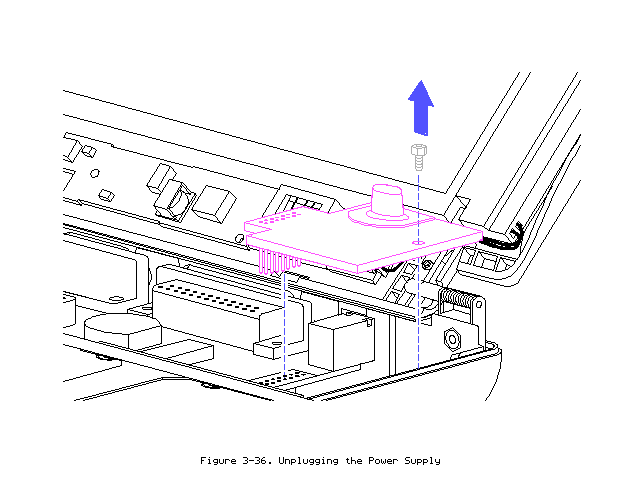 Figure 3-36. Unplugging the Power Supply