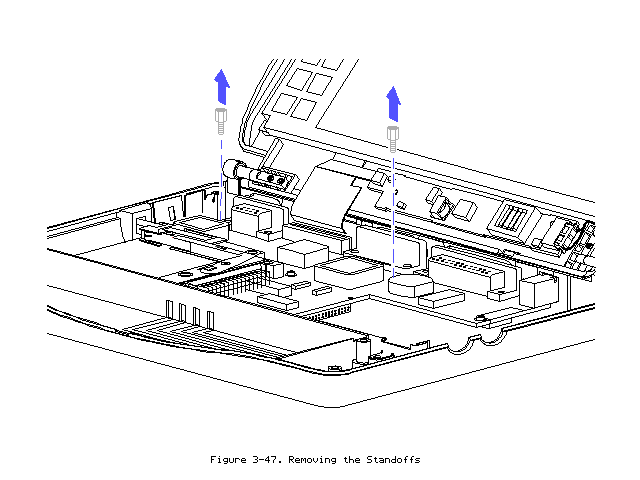 Figure 3-47. Removing the Standoffs