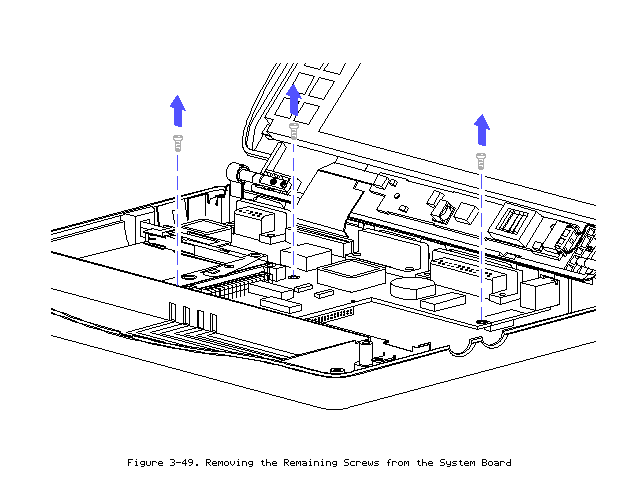 Figure 3-49. Removing the Remaining Screws from the System Board