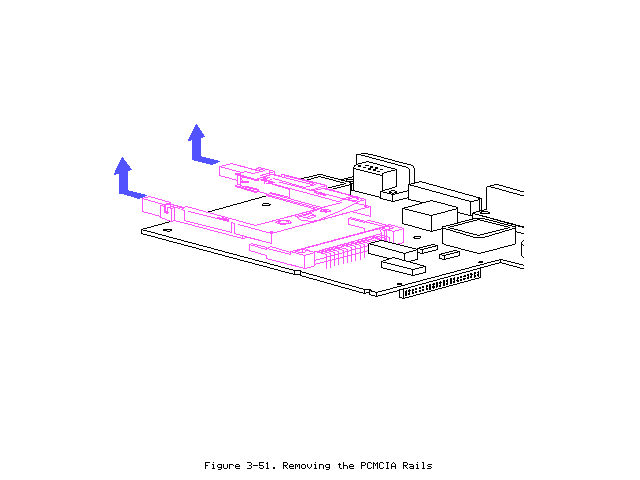 Figure 3-51. Removing the PCMCIA Rails