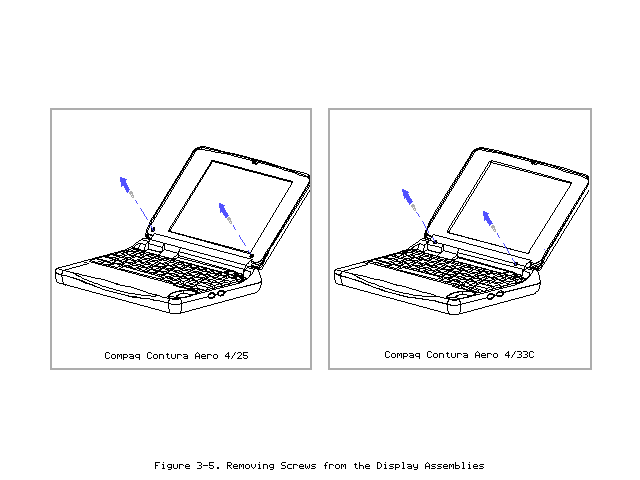 Compaq Contura Aero 4/25

Compaq Contura Aero 4/33C

Figure 3-5. Removing Screws from the Display Assemblies