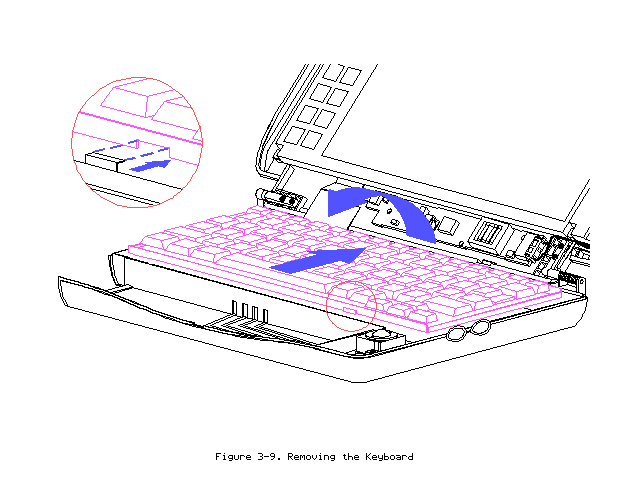 Figure 3-9. Removing the Keyboard