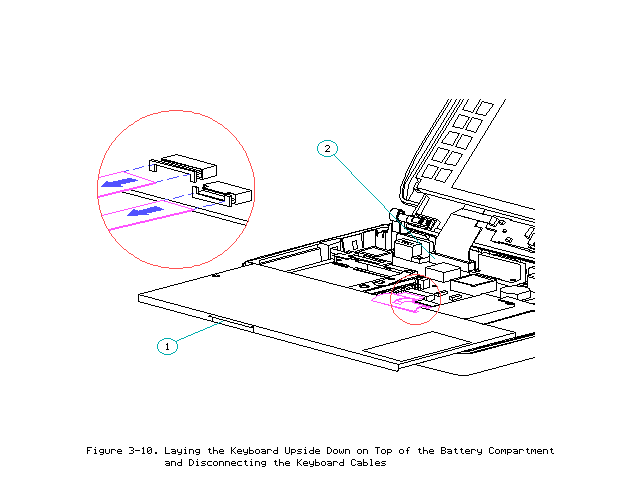 2

1

Figure 3-10. Laying the Keyboard Upside Down on Top of the Battery Compartment and Disconnecting the Keyboard Cables