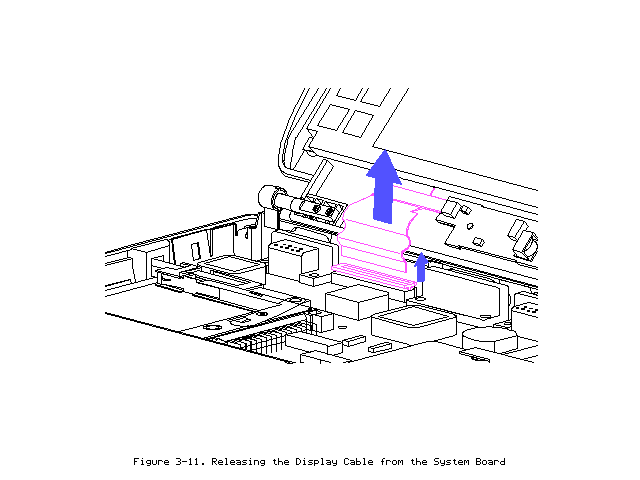 Figure 3-11. Releasing the Display Cable from the System Board